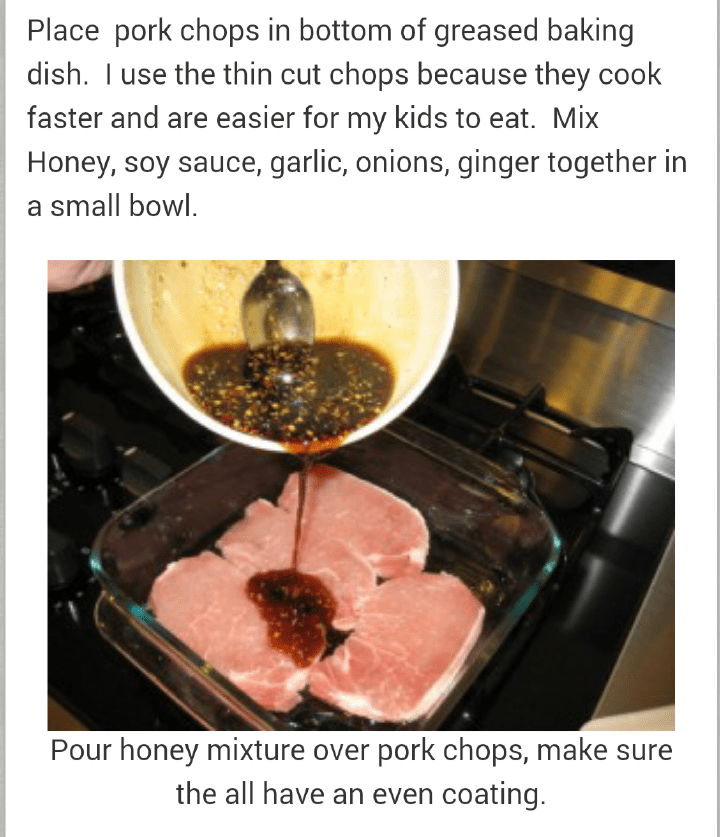 Place pork chops in bottom of greased baking dish. I use the thin cut chops because they cook faster and are easier for my kids to eat. Mix Honey, soy sauce, garlic, onions, ginger together in a small bowl.

Pour honey mixture over pork chops, make sure the all have an even coating.